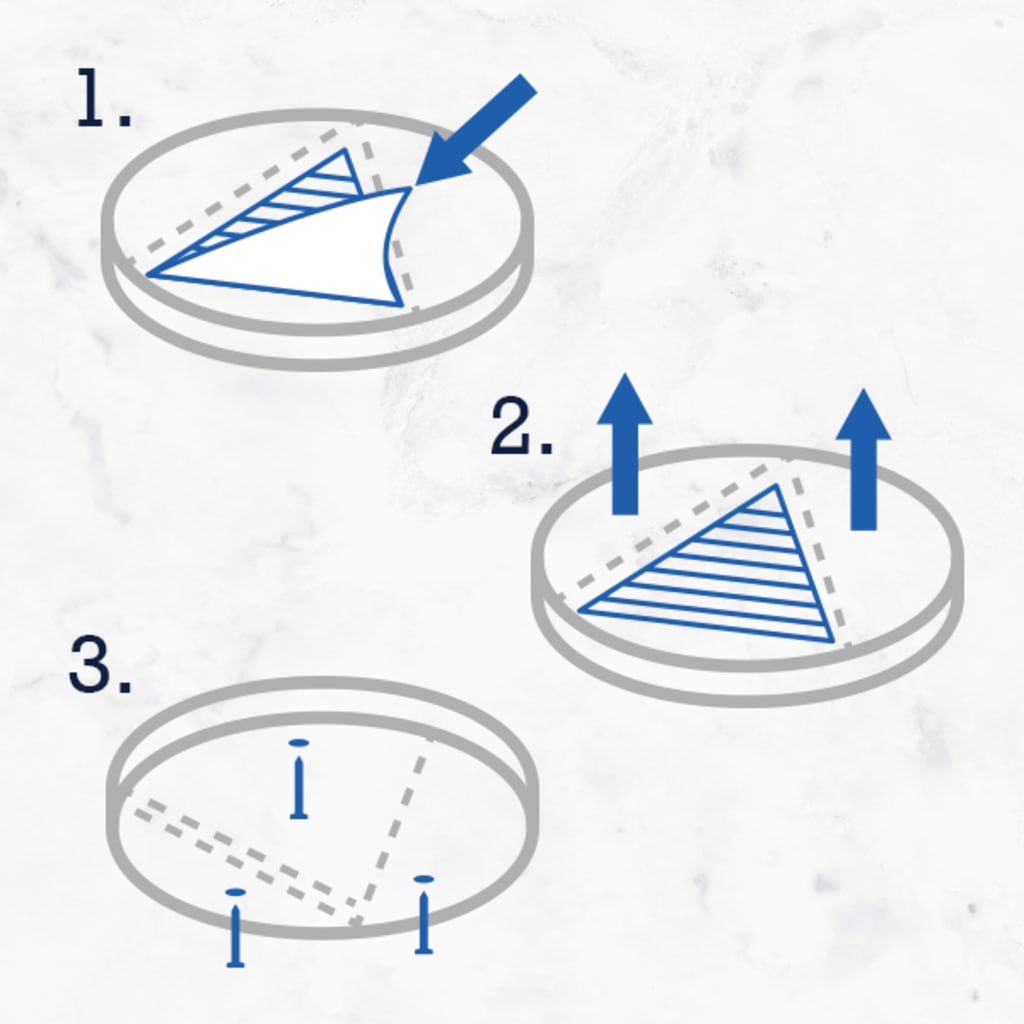 1.

2.

3.